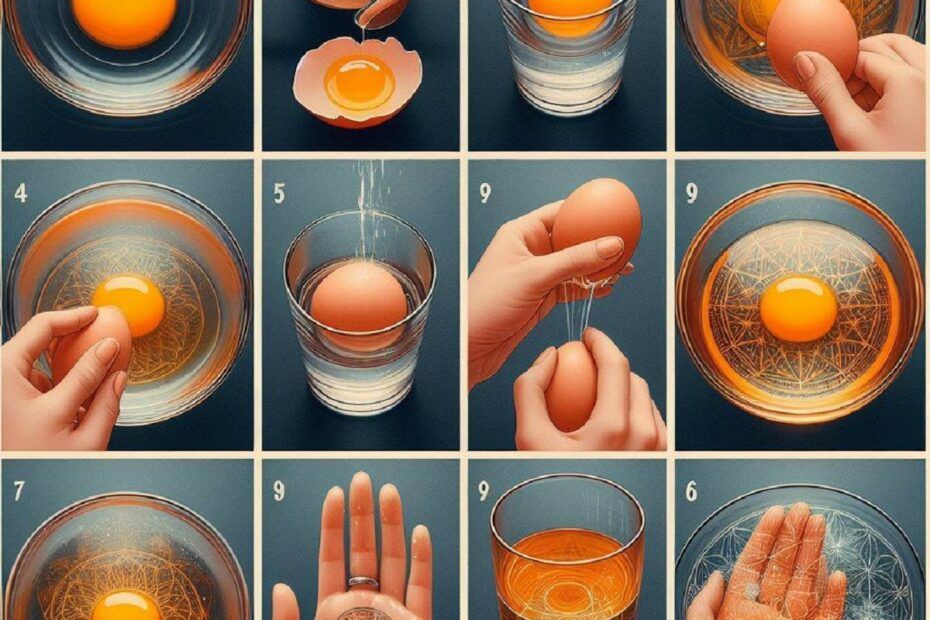 4

5

9

9

7

9

9

6