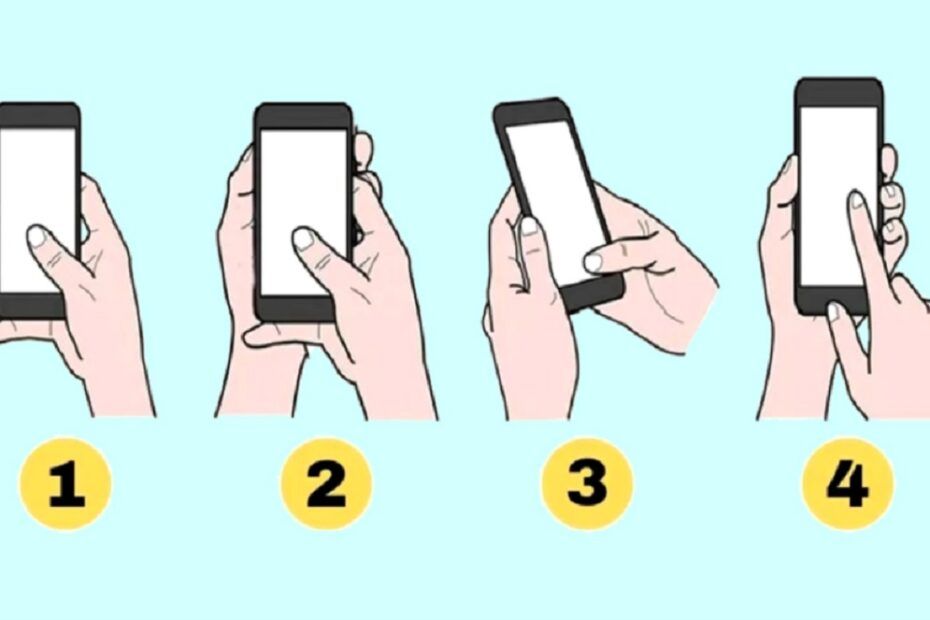 1

2

3

4